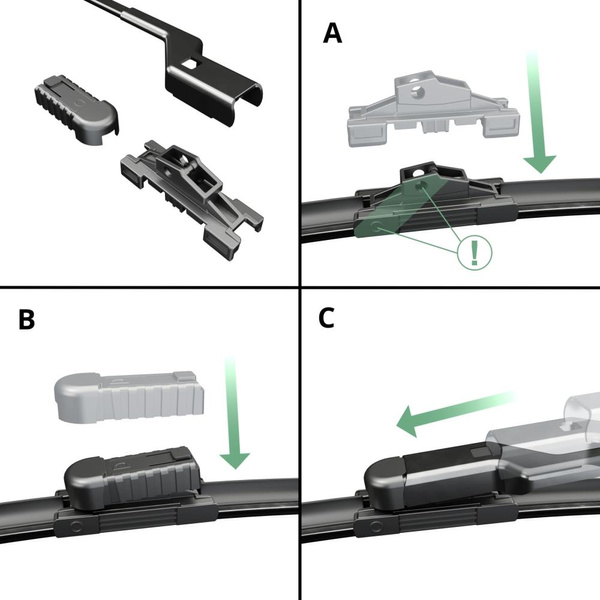 A

!

B

C