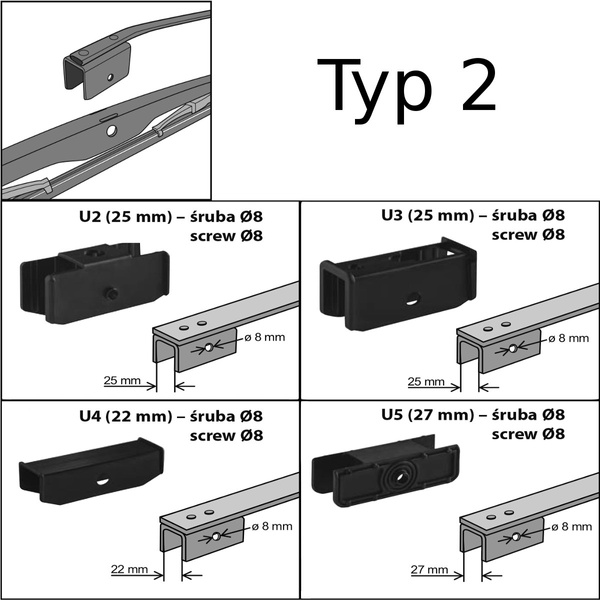 Typ 2

U2 (25 mm) – śruba Ø8
screw Ø8

ø 8 mm

25 mm

U3 (25 mm) – śruba Ø8
screw Ø8

ø 8 mm

25 mm

U4 (22 mm) – śruba Ø8
screw Ø8

ø 8 mm

22 mm

U5 (27 mm) – śruba Ø8
screw Ø8

ø 8 mm

27 mm