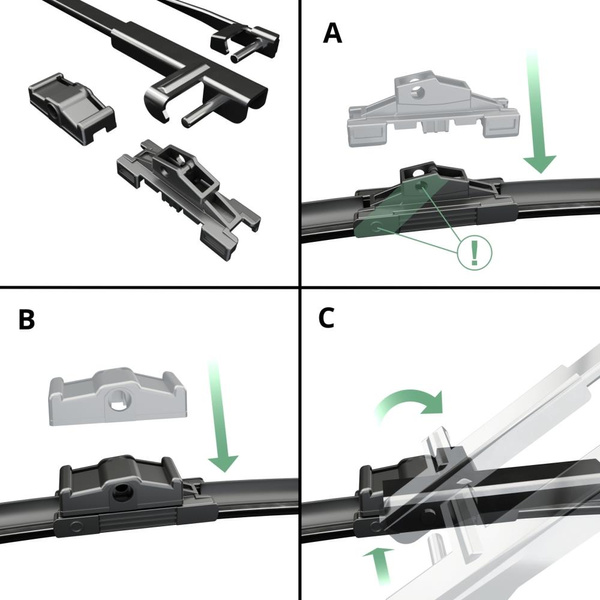 A

!

B

C